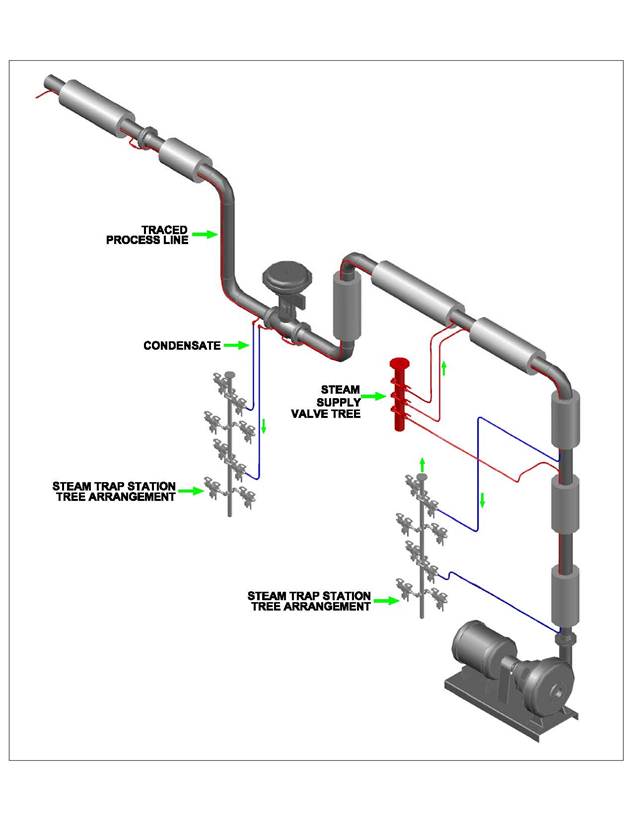 TRACED
PROCESS LINE

CONDENSATE

STEAM
SUPPLY
VALVE TREE

STEAM TRAP STATION
TREE ARRANGEMENT

STEAM TRAP STATION
TREE ARRANGEMENT