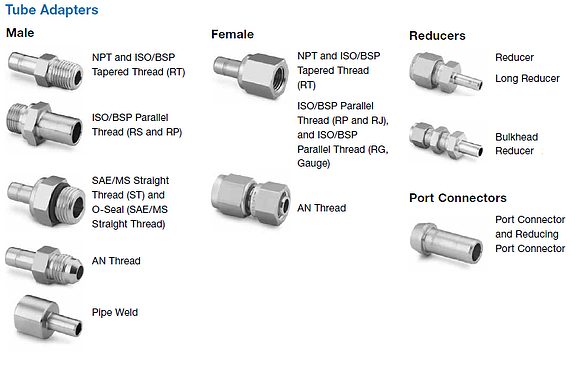 Tube Adapters

Male

NPT and ISO/BSP Tapered Thread (RT)

ISO/BSP Parallel Thread (RS and RP)

SAE/MS Straight Thread (ST) and O-Seal (SAE/MS Straight Thread)

AN Thread

Pipe Weld

Female

NPT and ISO/BSP Tapered Thread (RT)

ISO/BSP Parallel Thread (RP and RJ), and ISO/BSP Parallel Thread (RG, Gauge)

AN Thread

Reducers

Reducer

Long Reducer

Bulkhead Reducer

Port Connectors

Port Connector and Reducing Port Connector